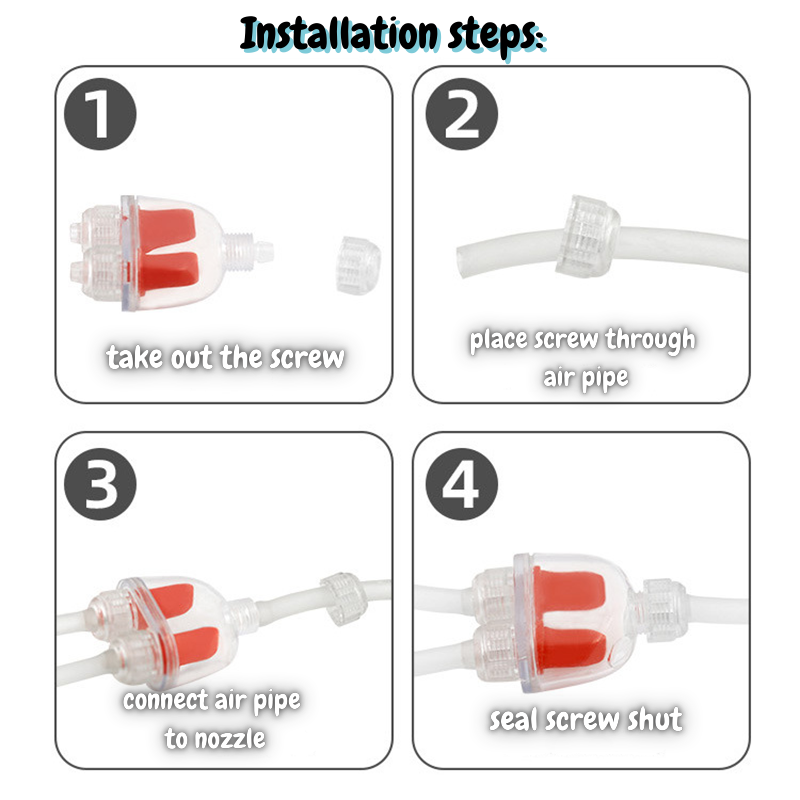 Installation steps:

1

take out the screw

2

place screw through air pipe

3

connect air pipe to nozzle

4

seal screw shut