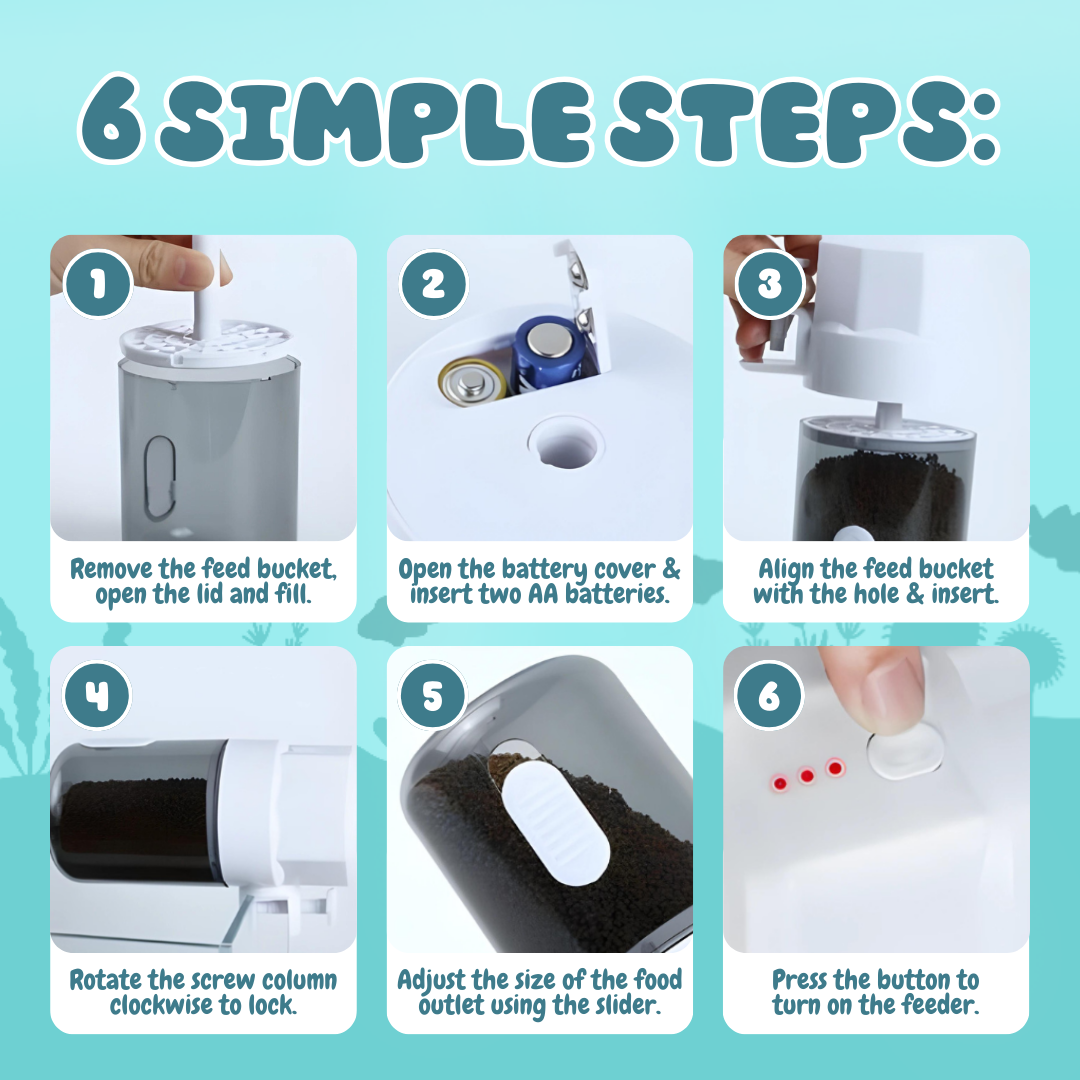 6 SIMPLE STEPS:

1
Remove the feed bucket, open the lid and fill.

2
Open the battery cover & insert two AA batteries.

3
Align the feed bucket with the hole & insert.

4
Rotate the screw column clockwise to lock.

5
Adjust the size of the food outlet using the slider.

6
Press the button to turn on the feeder.